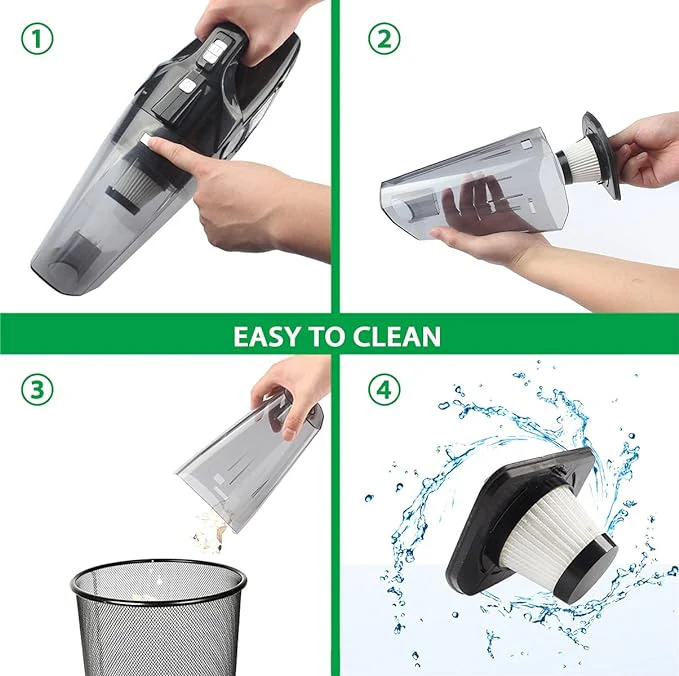 1

2

EASY TO CLEAN

3

4